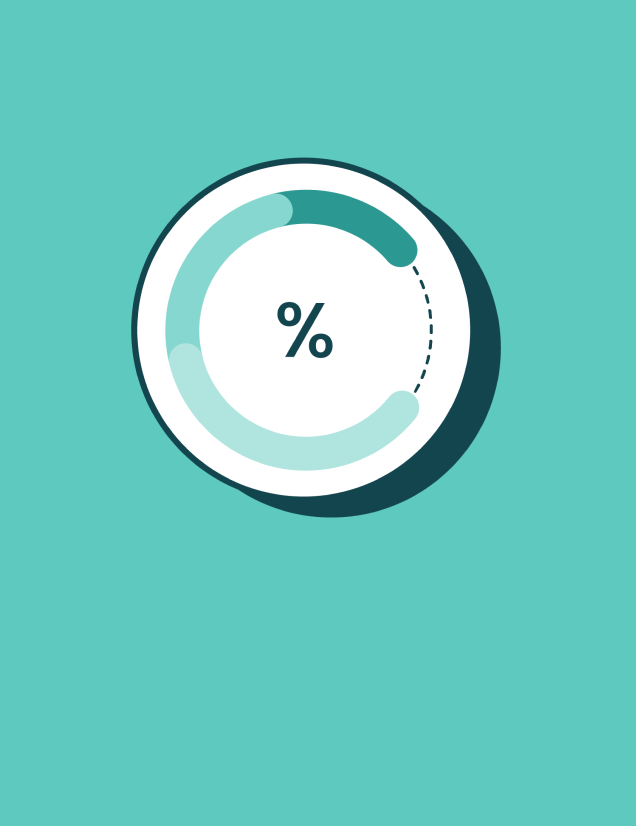 %