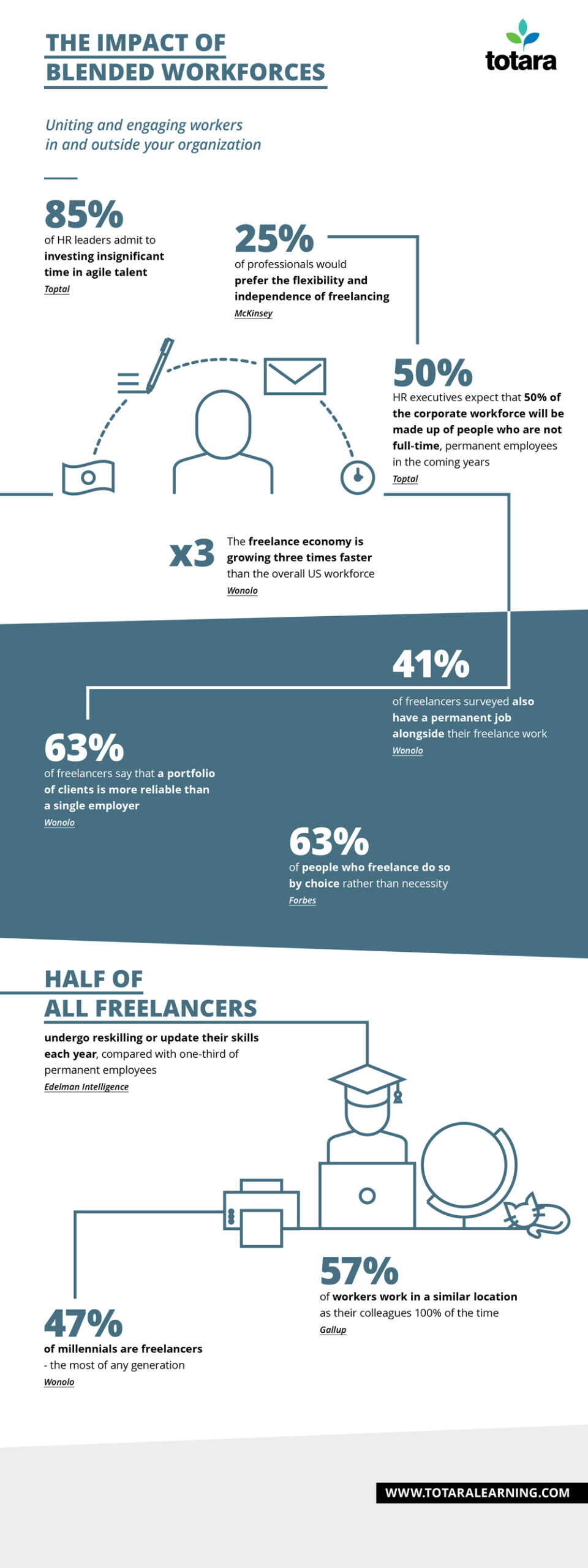 THE IMPACT OF BLENDED WORKFORCES

totara

Uniting and engaging workers in and outside your organization

85%
of HR leaders admit to investing insignificant time in agile talent
Toptal

25%
of professionals would prefer the flexibility and independence of freelancing
McKinsey

50%
HR executives expect that 50% of the corporate workforce will be made up of people who are not full-time, permanent employees in the coming years
Toptal

x3
The freelance economy is growing three times faster than the overall US workforce
Wonolo

41%
of freelancers surveyed also have a permanent job alongside their freelance work
Wonolo

63%
of freelancers say that a portfolio of clients is more reliable than a single employer
Wonolo

63%
of people who freelance do so by choice rather than necessity
Forbes

HALF OF ALL FREELANCERS
undergo reskilling or update their skills each year, compared with one-third of permanent employees
Edelman Intelligence

57%
of workers work in a similar location as their colleagues 100% of the time
Gallup

47%
of millennials are freelancers - the most of any generation
Wonolo

WWW.TOTARALEARNING.COM