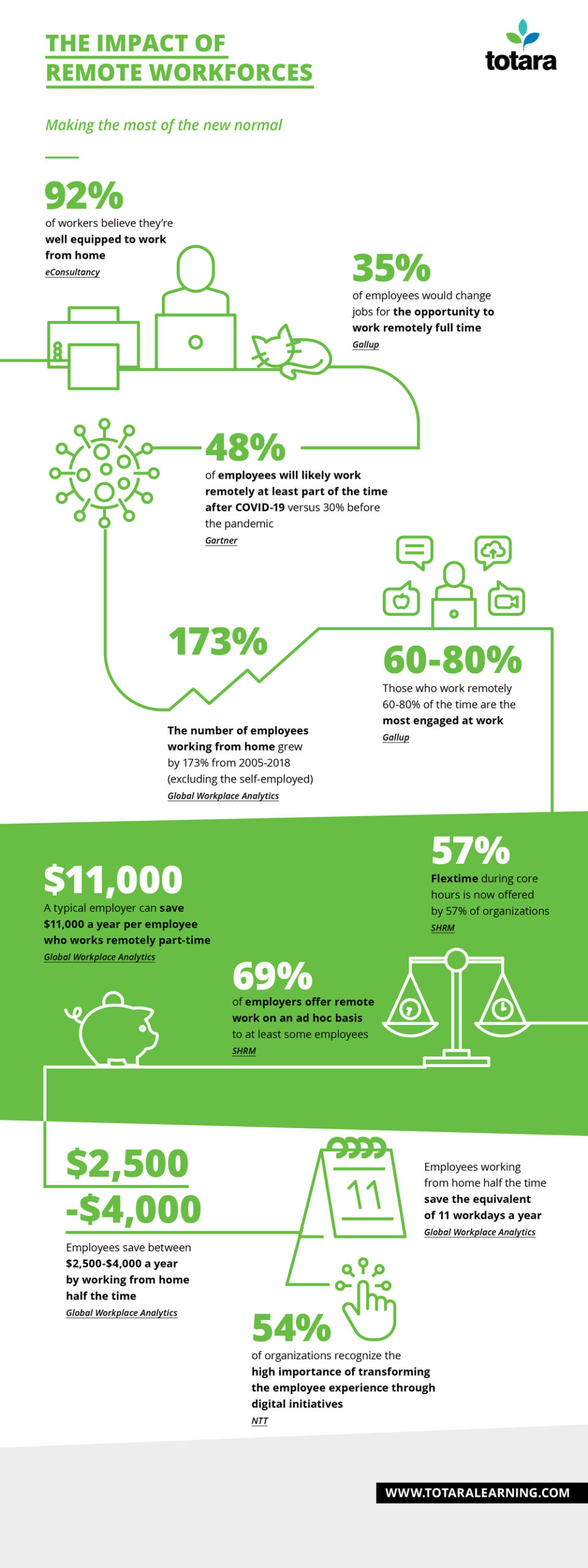 THE IMPACT OF REMOTE WORKFORCES

totara

Making the most of the new normal

92%
of workers believe they're well equipped to work from home
eConsultancy

35%
of employees would change jobs for the opportunity to work remotely full time
Gallup

48%
of employees will likely work remotely at least part of the time after COVID-19 versus 30% before the pandemic
Gartner

173%
The number of employees working from home grew by 173% from 2005-2018 (excluding the self-employed)
Global Workplace Analytics

60-80%
Those who work remotely 60-80% of the time are the most engaged at work
Gallup

$11,000
A typical employer can save $11,000 a year per employee who works remotely part-time
Global Workplace Analytics

57%
Flextime during core hours is now offered by 57% of organizations
SHRM

69%
of employers offer remote work on an ad hoc basis to at least some employees
SHRM

$2,500 -$4,000
Employees save between $2,500-$4,000 a year by working from home half the time
Global Workplace Analytics

11

Employees working from home half the time save the equivalent of 11 workdays a year
Global Workplace Analytics

54%
of organizations recognize the high importance of transforming the employee experience through digital initiatives
NTT

WWW.TOTARALEARNING.COM